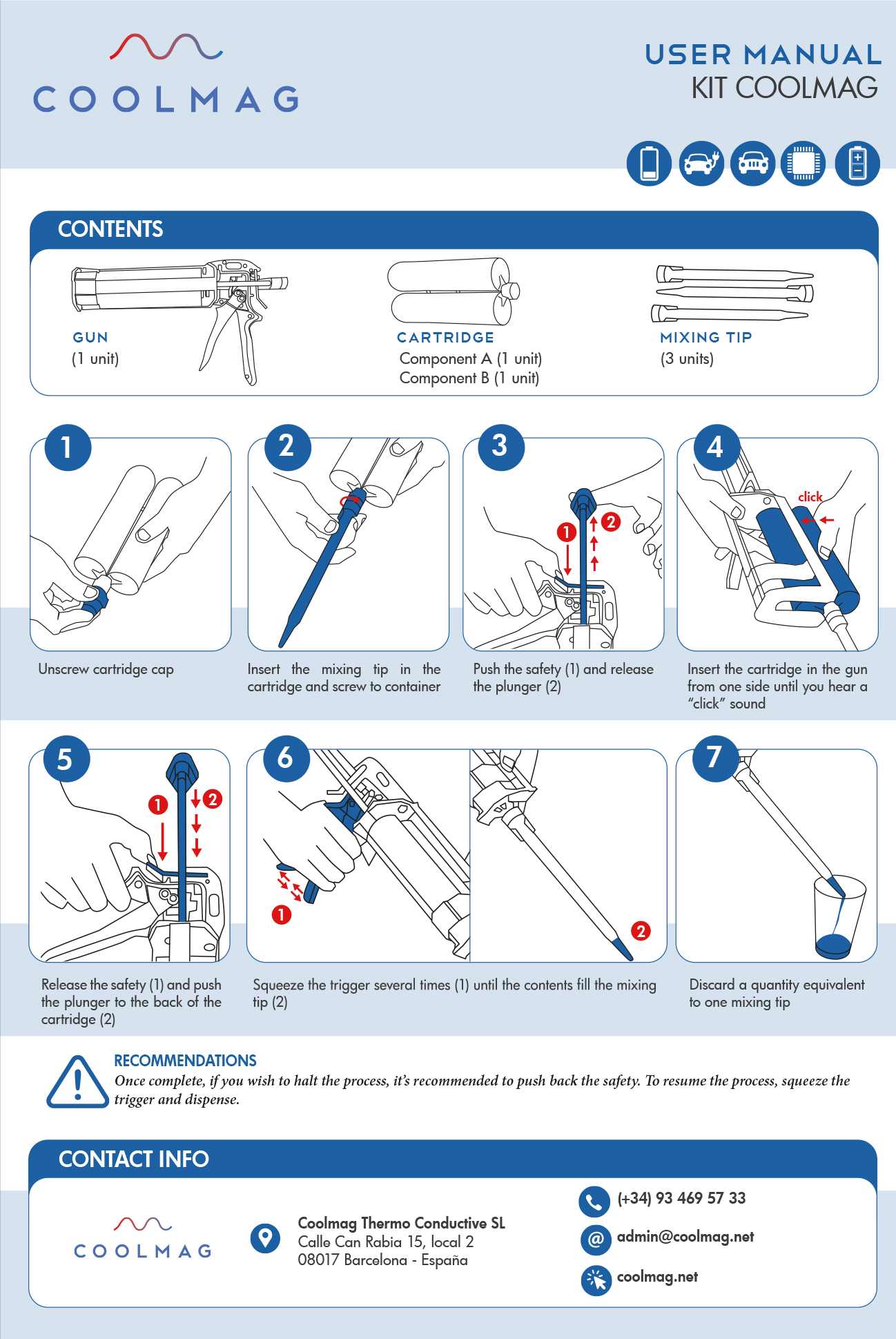 COOLMAG

USER MANUAL
KIT COOLMAG

CONTENTS

GUN
(1 unit)

CARTRIDGE
Component A (1 unit)
Component B (1 unit)

MIXING TIP
(3 units)

1
Unscrew cartridge cap

2
Insert the mixing tip in the cartridge and screw to container

3
1 2
Push the safety (1) and release the plunger (2)

4
click
Insert the cartridge in the gun from one side until you hear a "click" sound

5
1 2
Release the safety (1) and push the plunger to the back of the cartridge (2)

6
1 2
Squeeze the trigger several times (1) until the contents fill the mixing tip (2)

7
Discard a quantity equivalent to one mixing tip

RECOMMENDATIONS
Once complete, if you wish to halt the process, it's recommended to push back the safety. To resume the process, squeeze the trigger and dispense.

CONTACT INFO

COOLMAG

Coolmag Thermo Conductive SL
Calle Can Rabia 15, local 2
08017 Barcelona - España

(+34) 93 469 57 33
admin@coolmag.net
coolmag.net